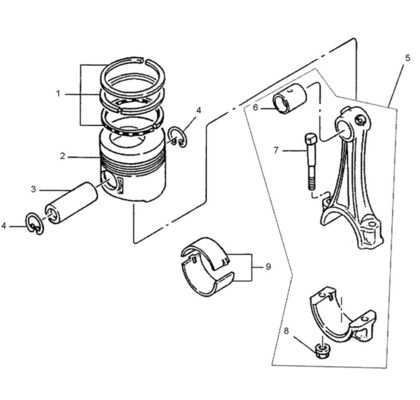 5
1
4
6
2
7
3
4
9
8