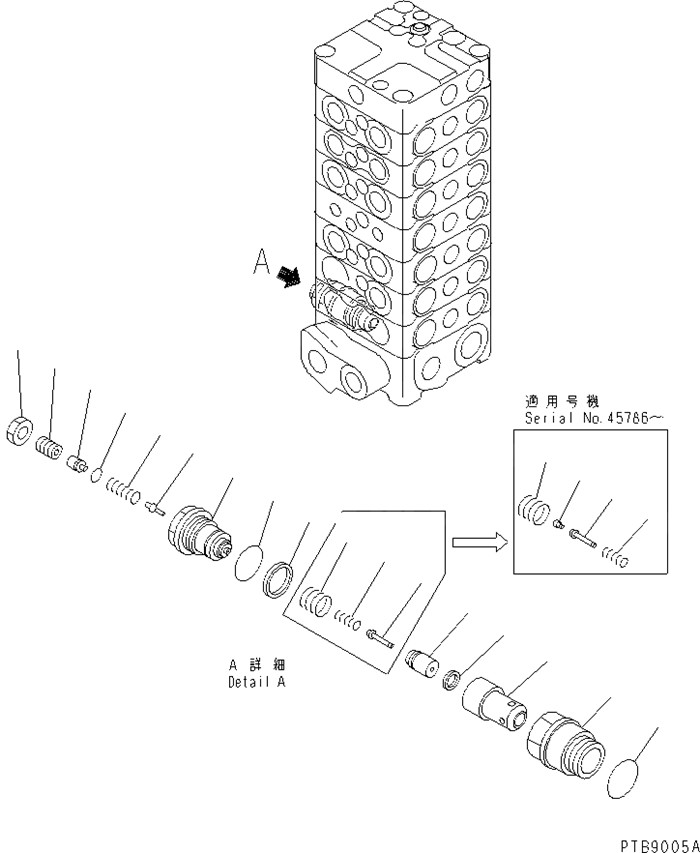 A

適用号機
Serial No.45786～

A 詳細
Detail A

PTB9005A