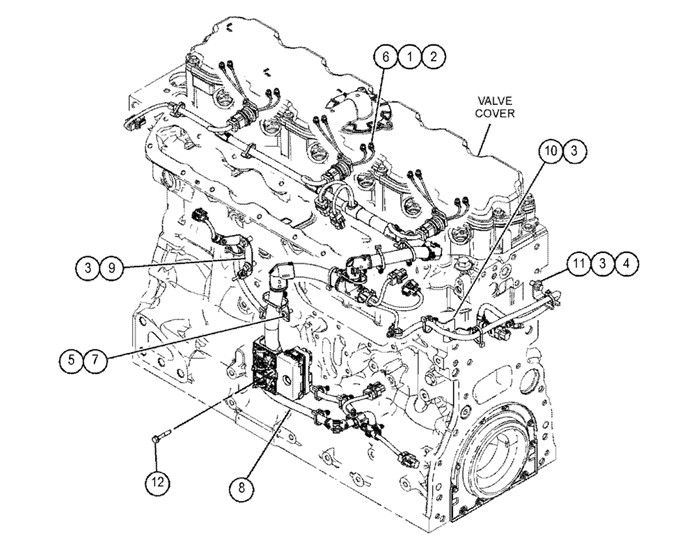 6 1 2

VALVE COVER

10 3

3 9

11 3 4

5 7

12

8