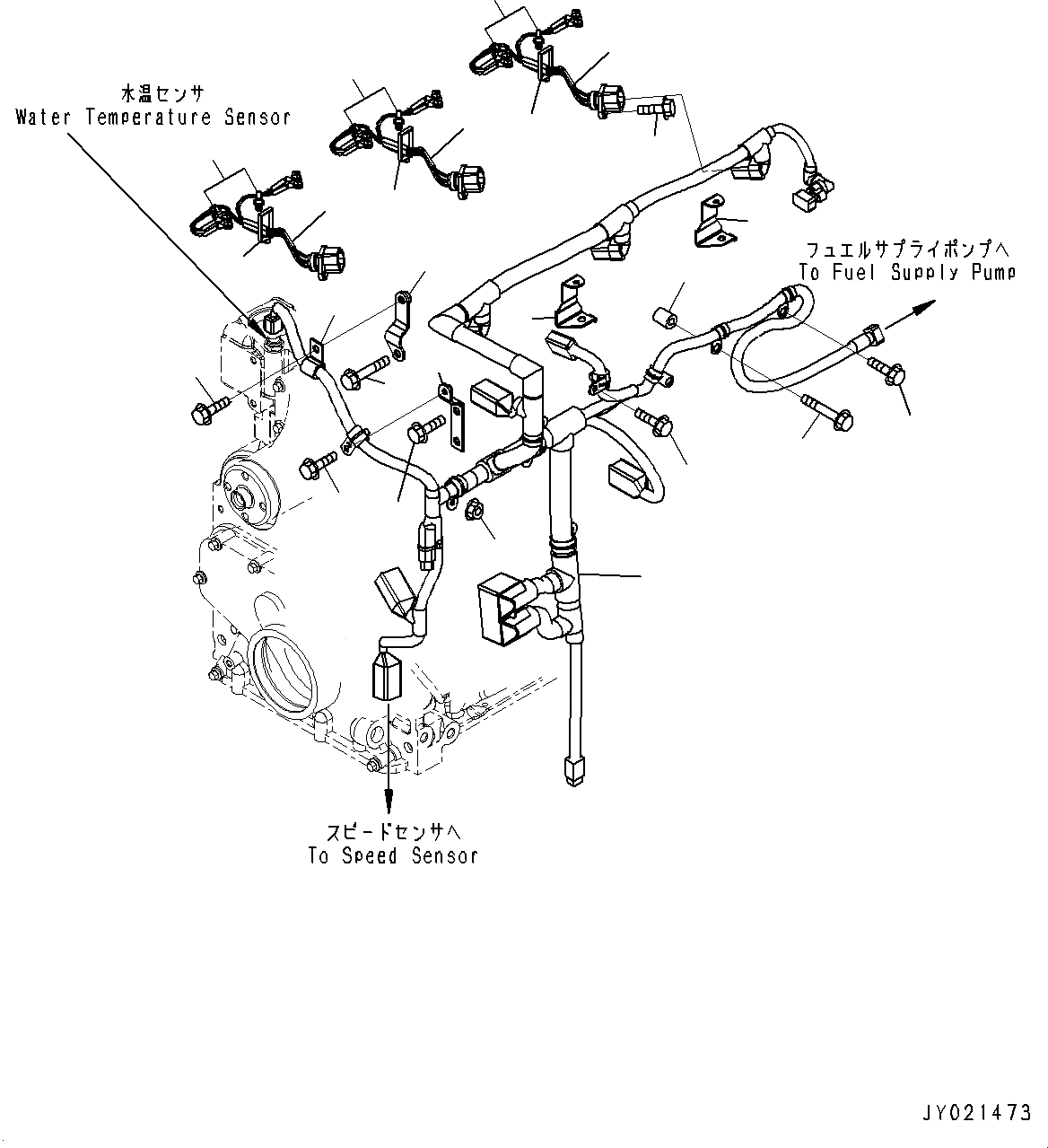 水温センサ
Water Temperature Sensor

フュエルサプライポンプへ
To Fuel Supply Pump

スピードセンサへ
To Speed Sensor

JY021473